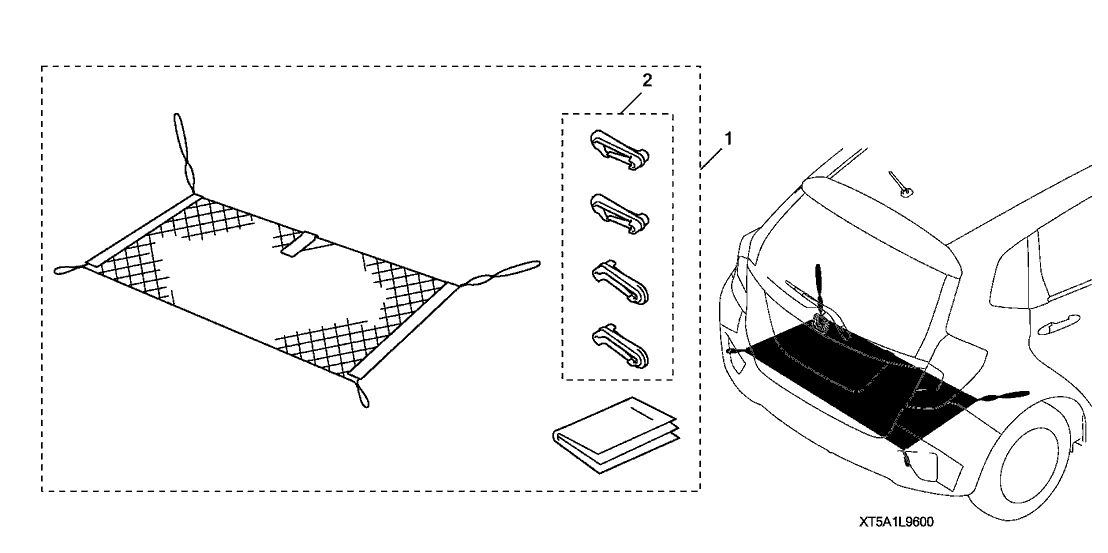 2
1
XT5A1L9600