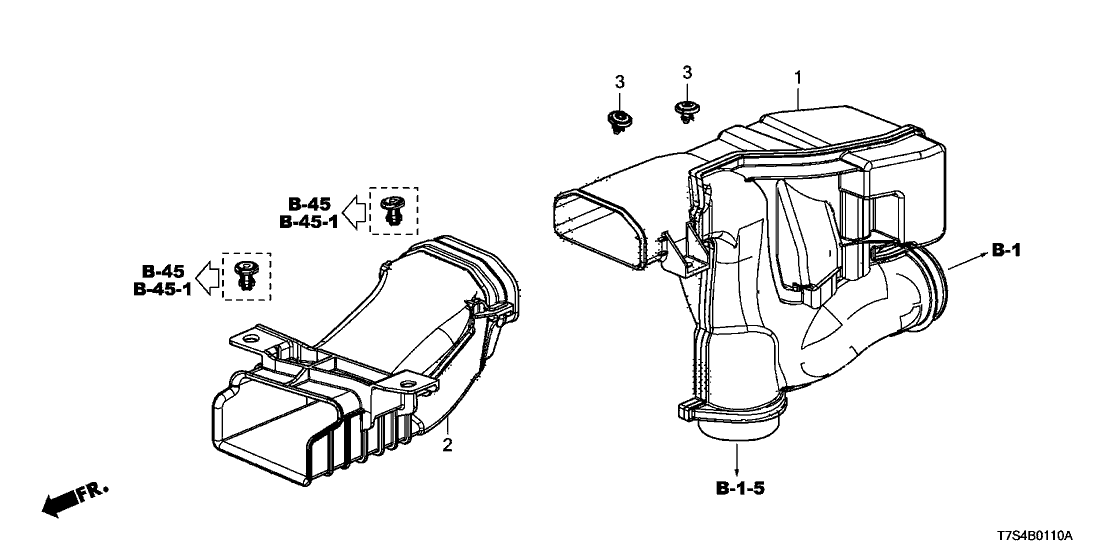 3
3
1
B-45
B-45-1
B-45
B-45-1
B-1
2
B-1-5
FR.
T7S4B0110A