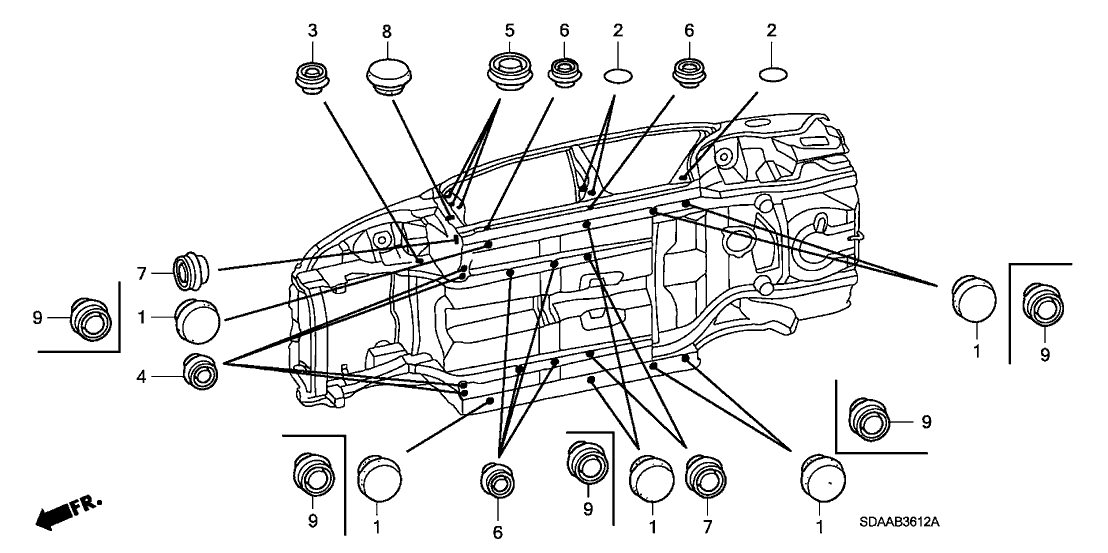 3
8
5
6
2
6
2
7
9
1
4
1
9
9
9
1
6
9
1
7
1
FR.
SDAAB3612A