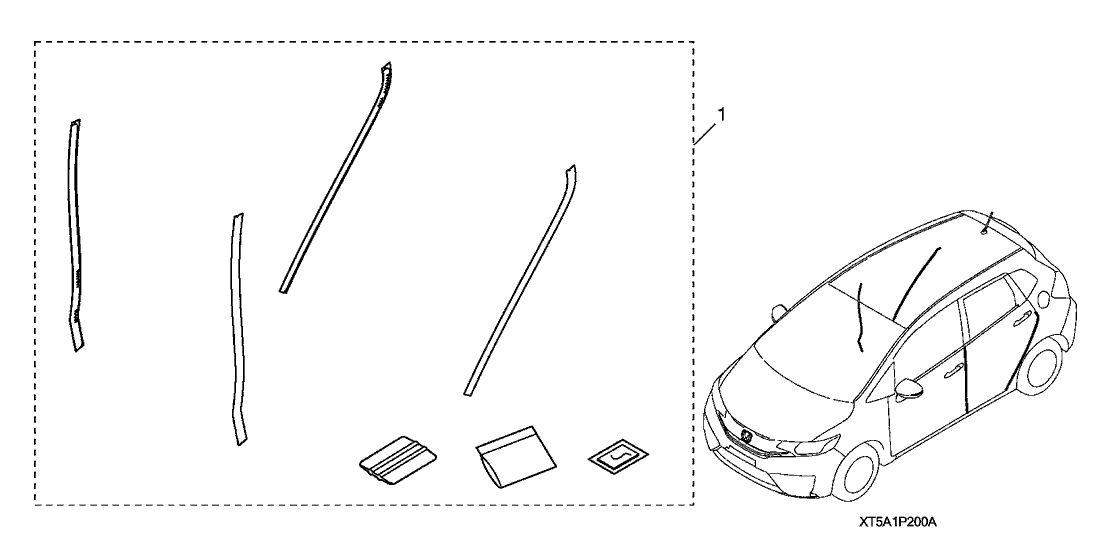 1

XT5A1P200A