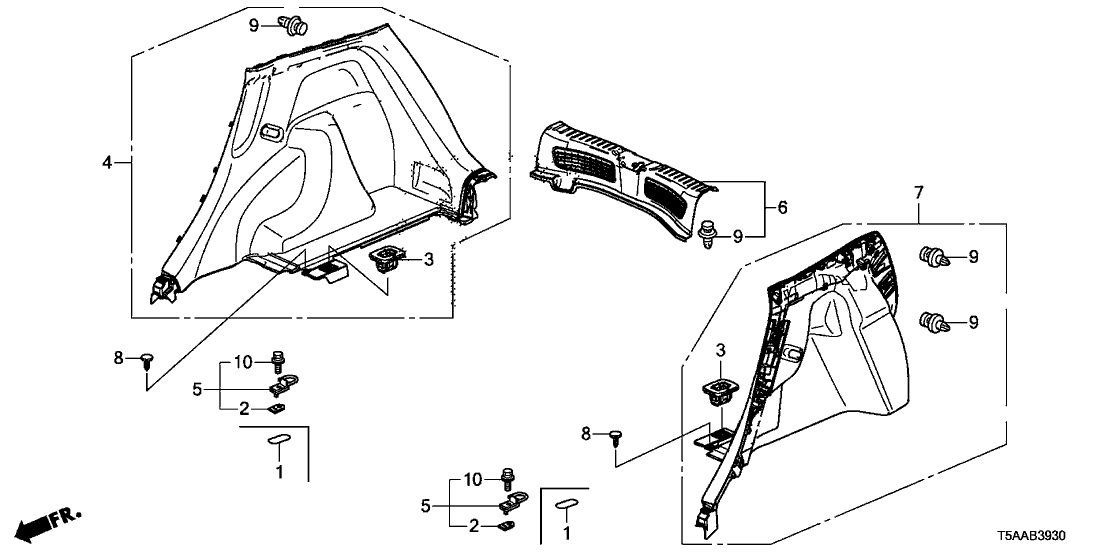 9
4
3
6
9
7
9
9
8
10
5
2
1
3
8
10
5
2
1
FR.
T5AAB3930