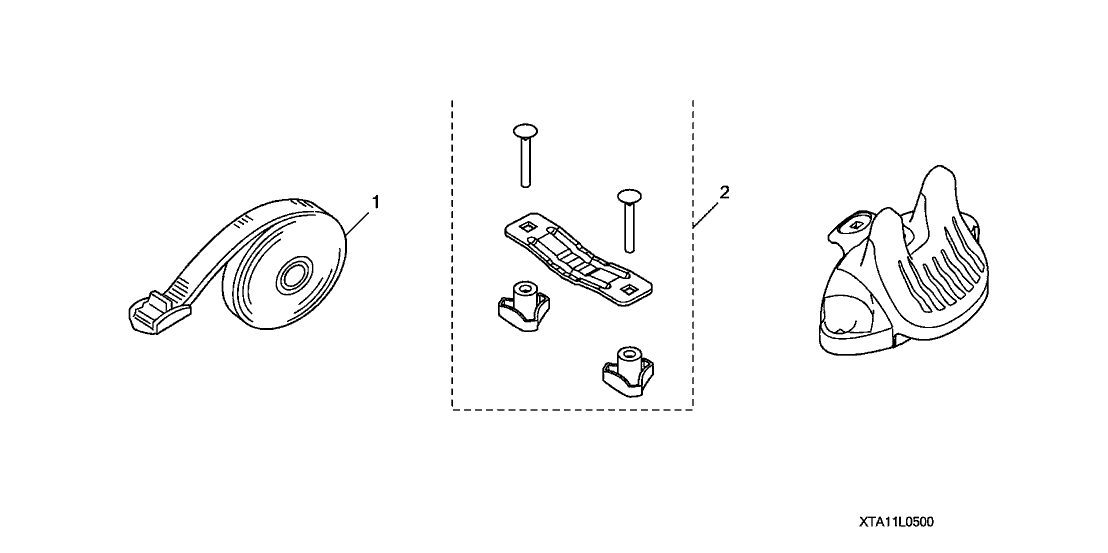 1

2

XTA11L0500