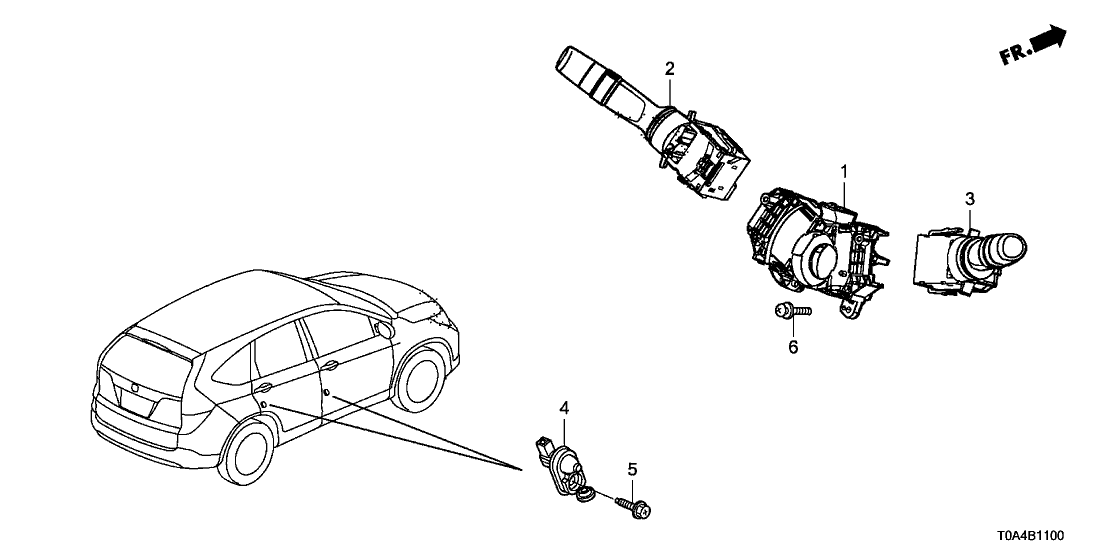 FR.

2

1

3

6

4

5

T0A4B1100