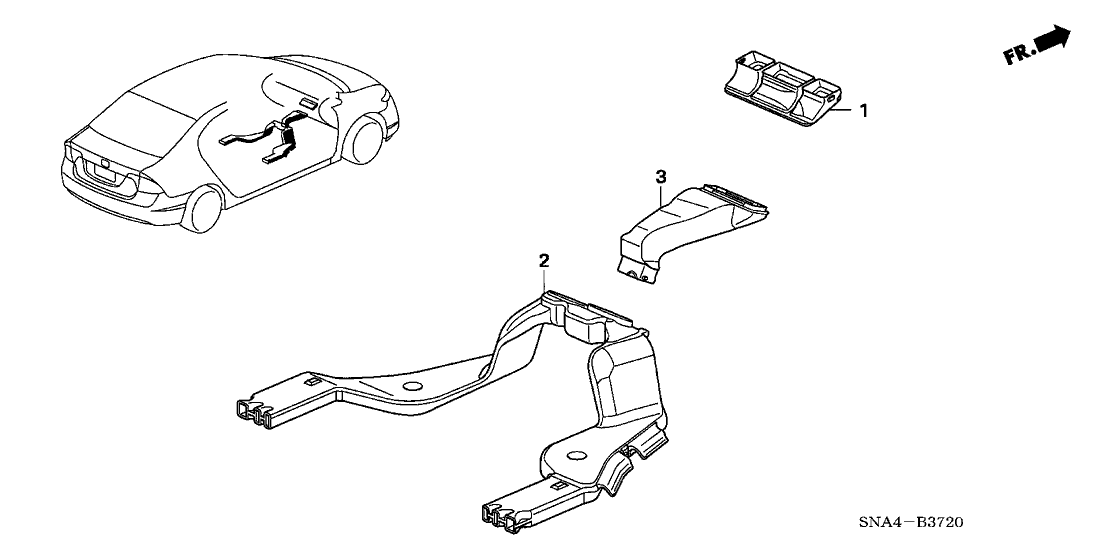 FR.

1

3

2

SNA4－B3720