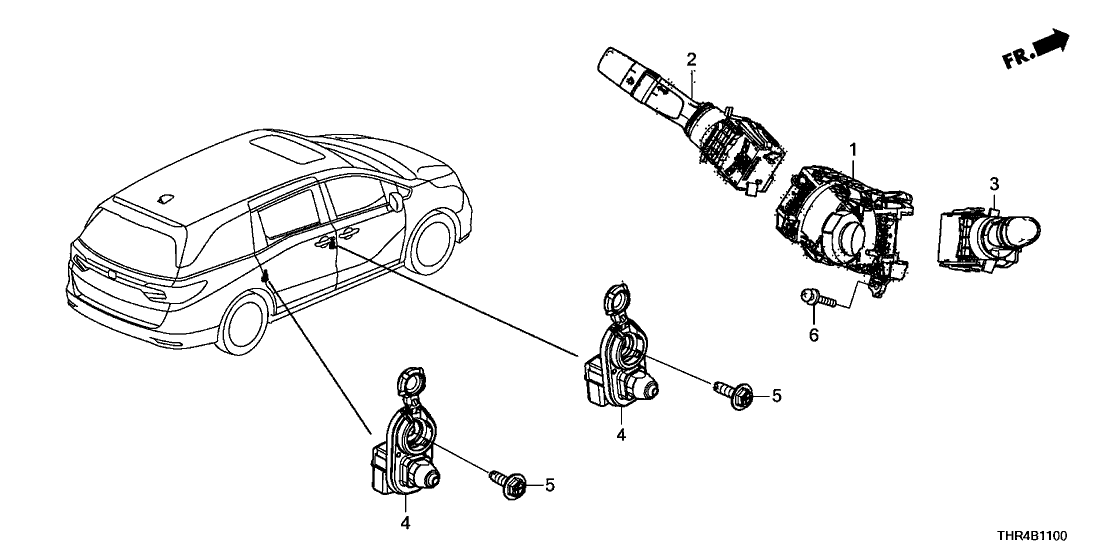 FR.

2

1

3

6

5

4

5

4

THR4B1100