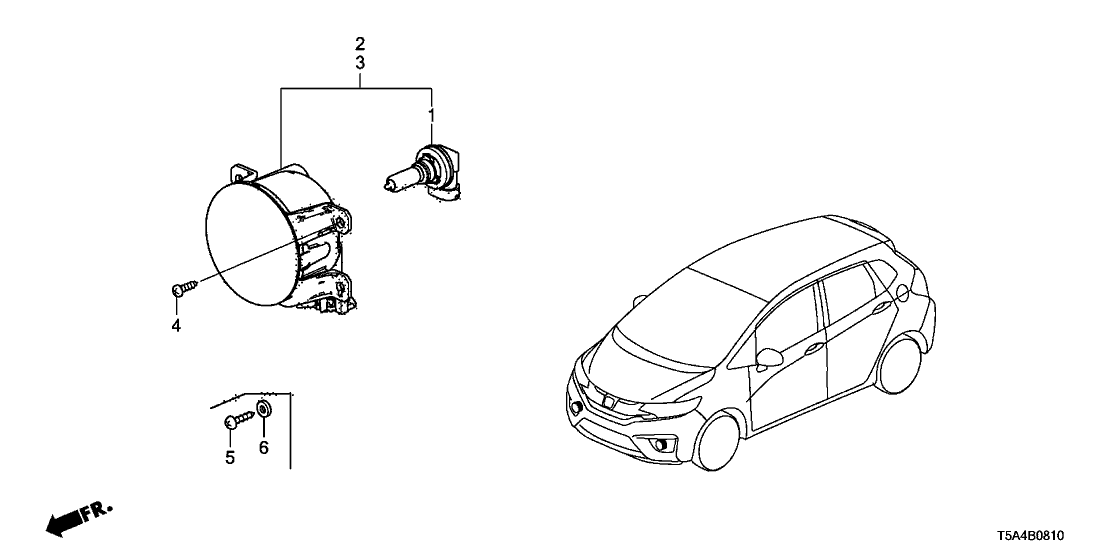 2
3
1
4
5
6
FR.
T5A4B0810