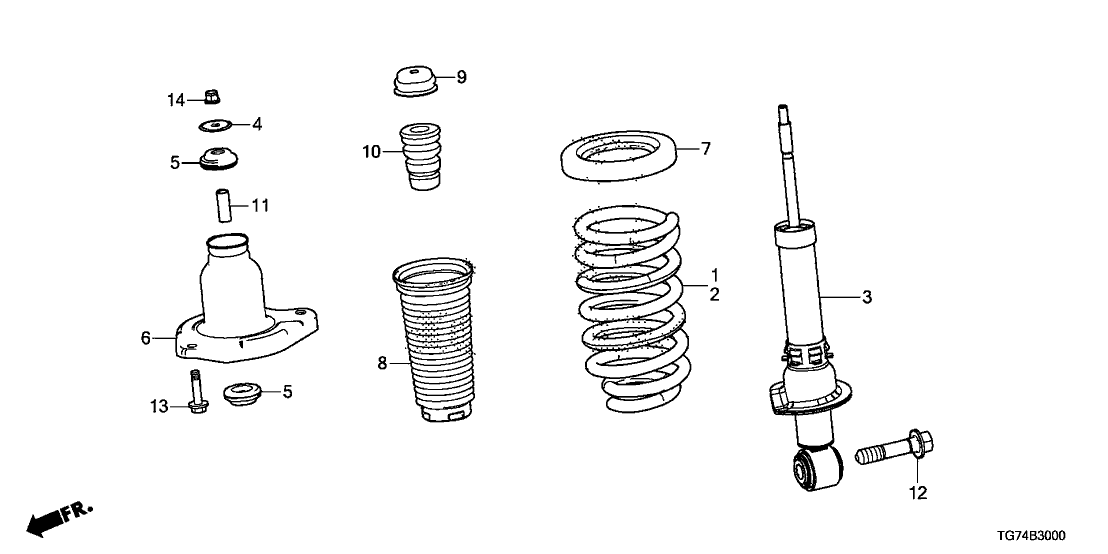 14
4
5
11
6
13
5
9
10
8
7
1
2
3
12
FR.
TG74B3000