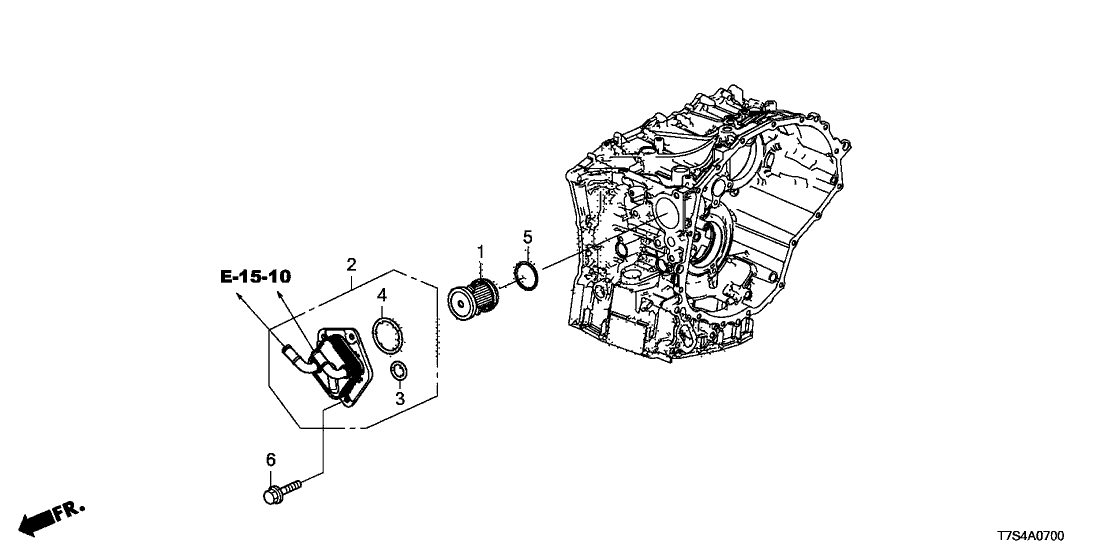 E-15-10
2
4
3
1
5
6
FR.
T7S4A0700