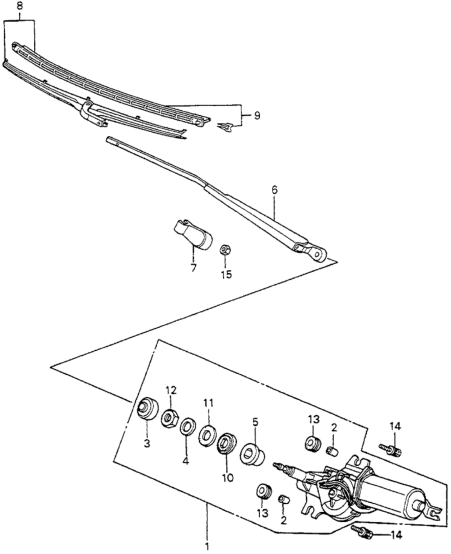 8
9
6
7
15
12
11
5
13
2
14
3
4
10
13
2
14
1