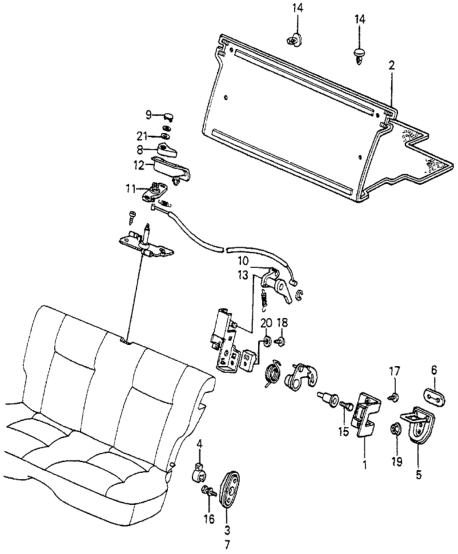 14
14
2
9
21
8
12
11
10
13
20
18
17
6
15
1
19
5
4
16
3
7