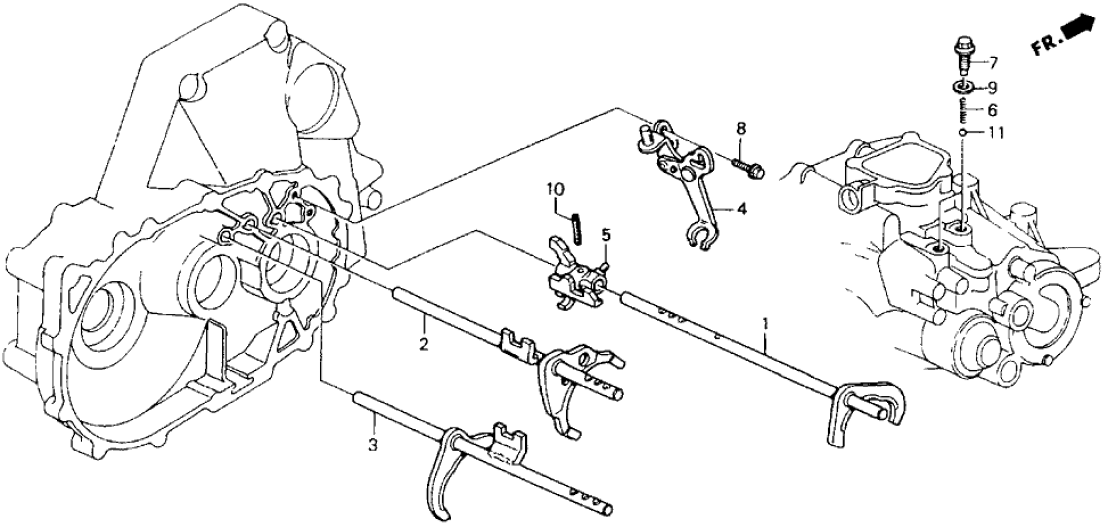 FR.
7
9
6
11
8
4
10
5
1
2
3