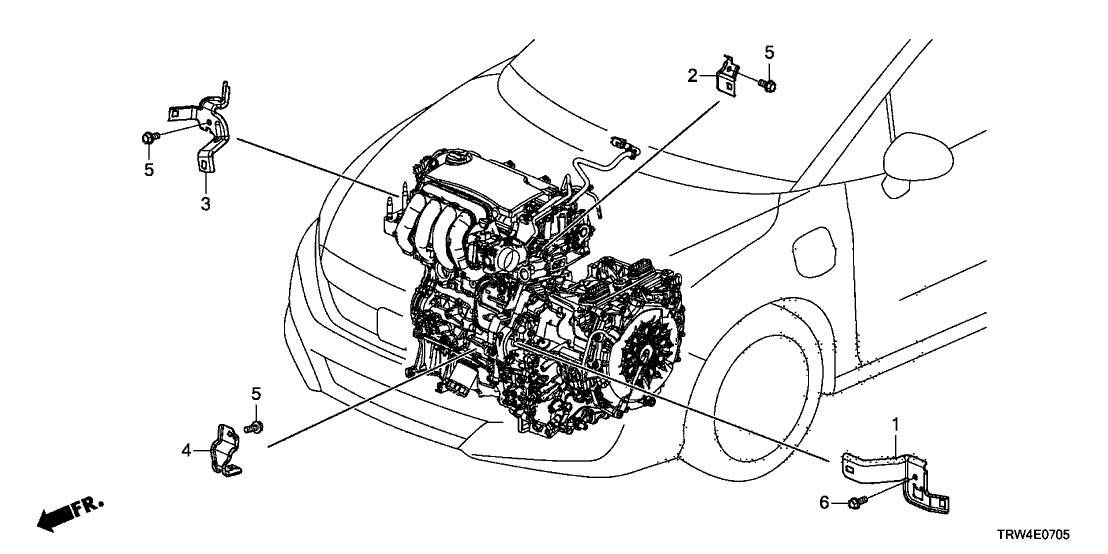 2
5
5
3
5
4
1
6
FR.
TRW4E0705