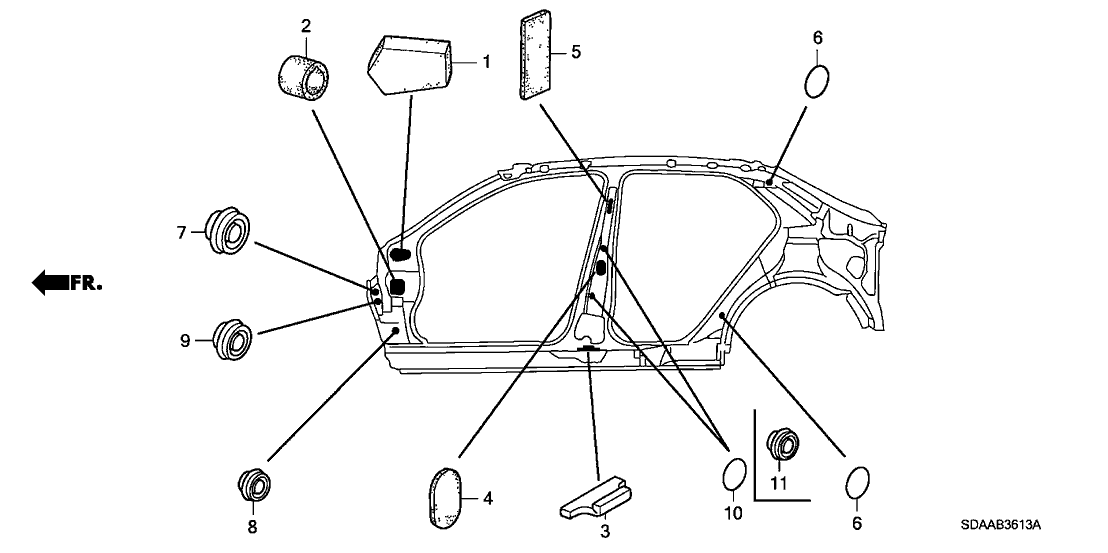 2
1
5
6
7
FR.
9
8
4
3
10
11
6
SDAAB3613A