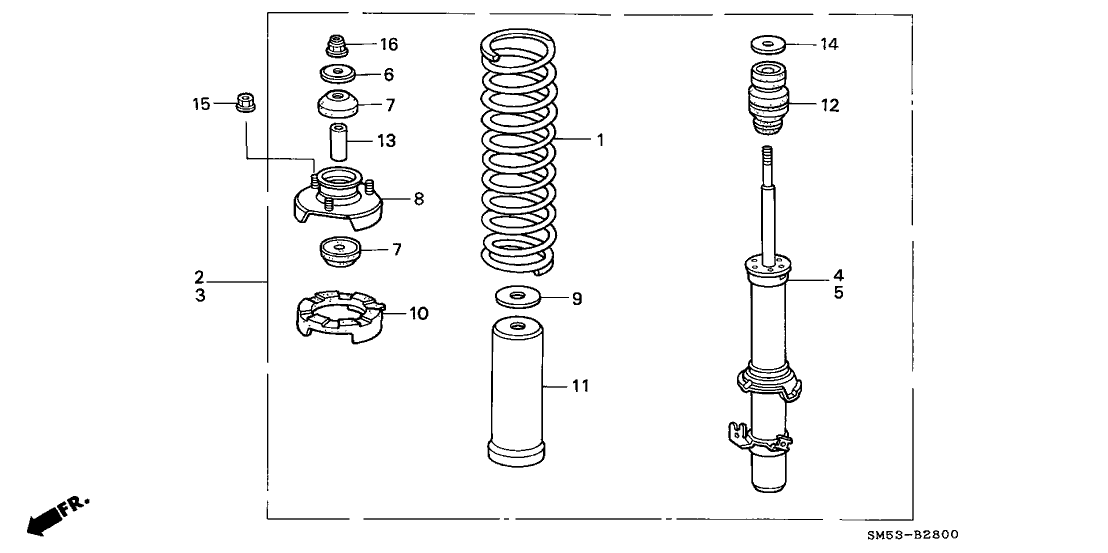 16
6
15
7
13
8
7
2
3
10
1
9
11
14
12
4
5
FR.
SM53-B2800