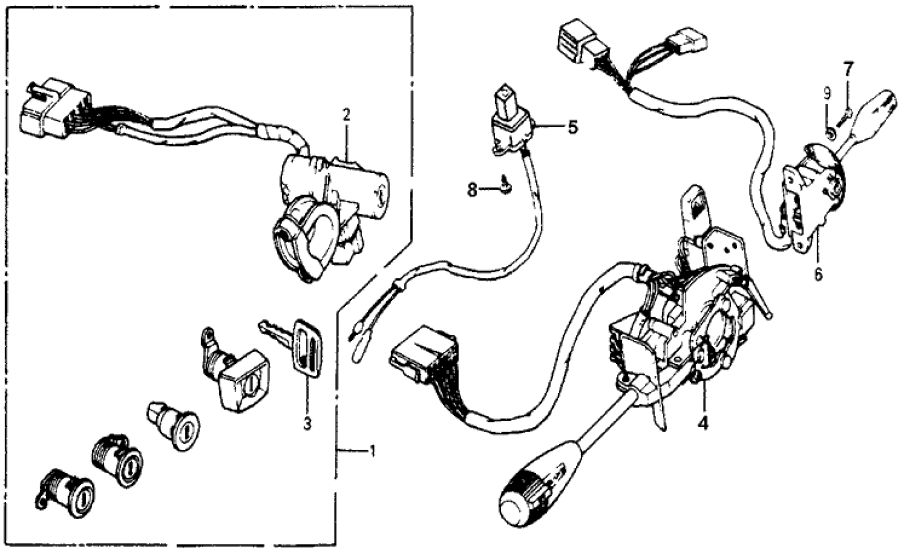 2
5
7
9
8
6
3
4
1