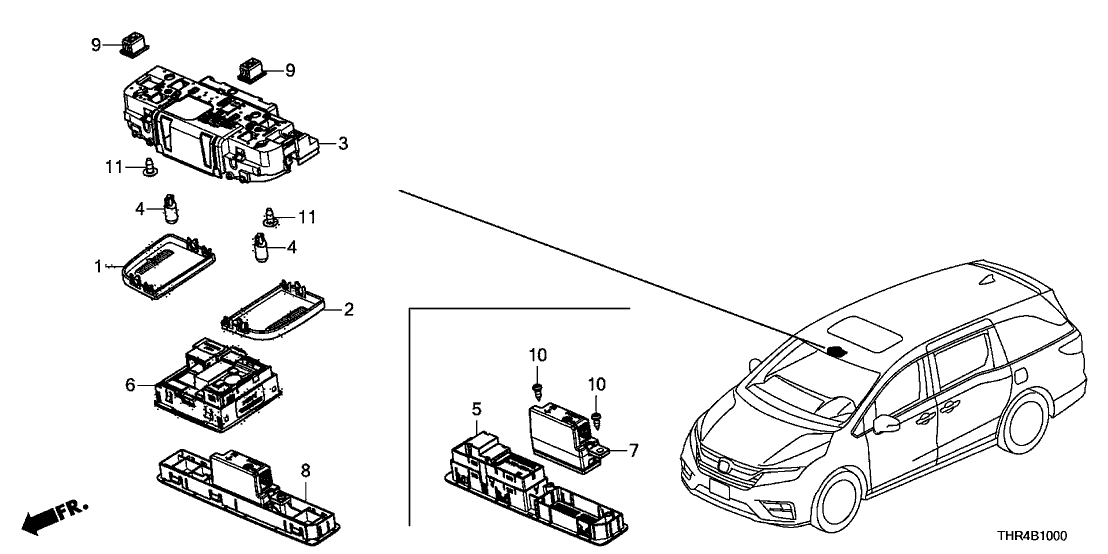 9
9
3
11
4
11
4
1
2
6
8
FR.
10
10
5
7
THR4B1000