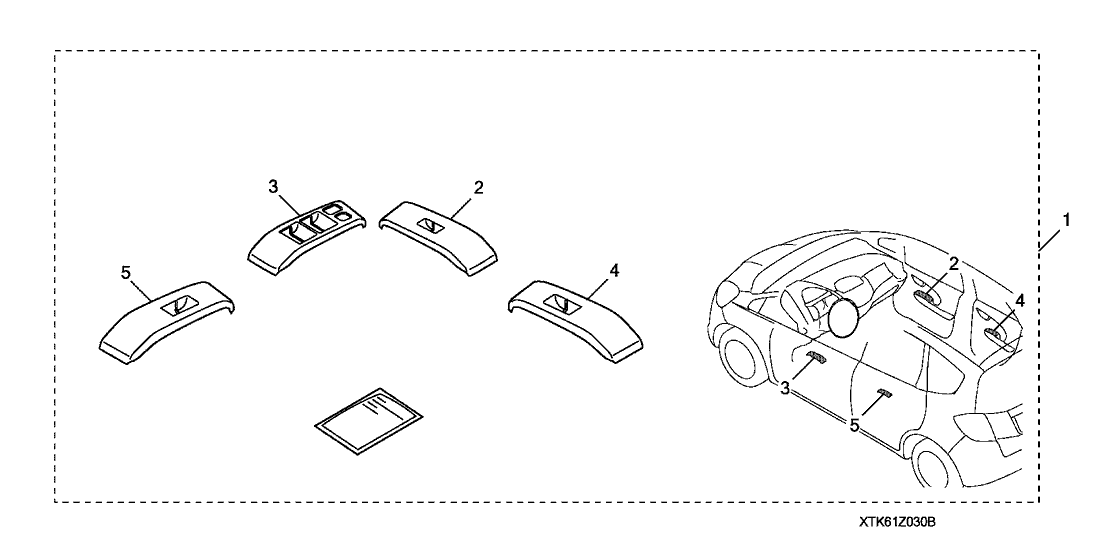 3
2
5
4
1
2
4
3
5
XTK61Z030B