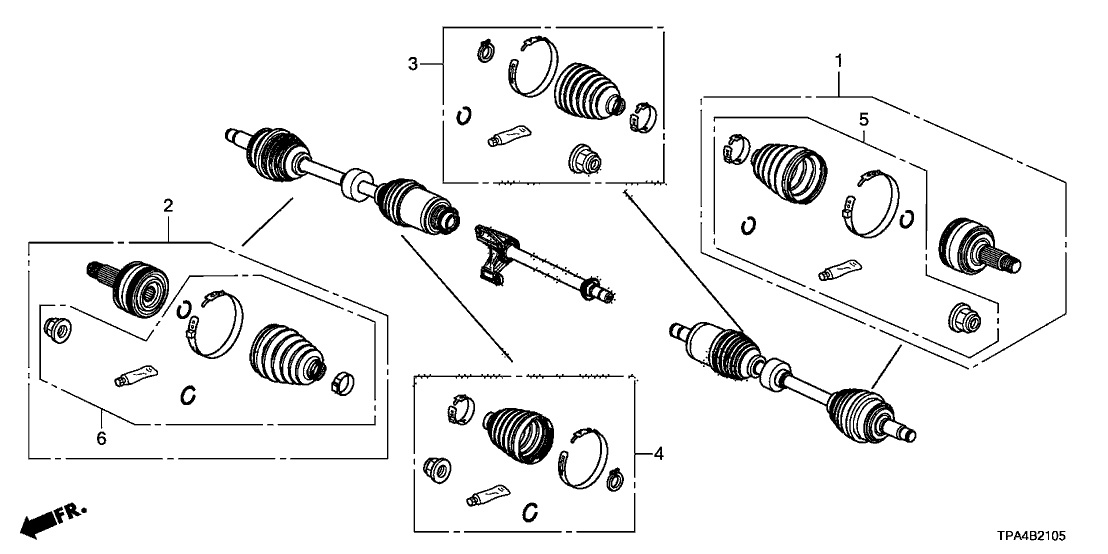 3
1
5
2
6
4
FR.
TPA4B2105