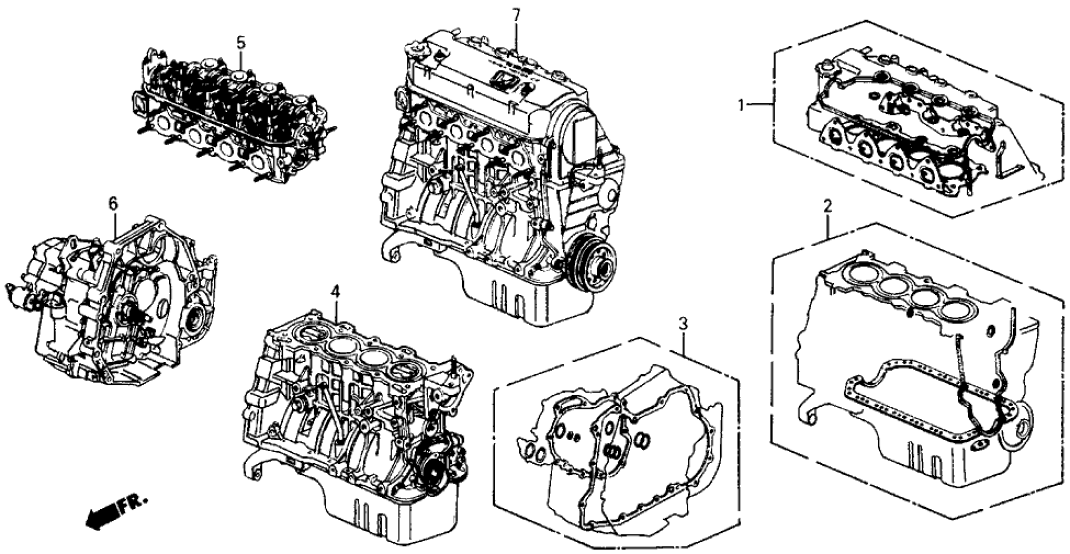 5
7
1
6
2
4
3
FR.