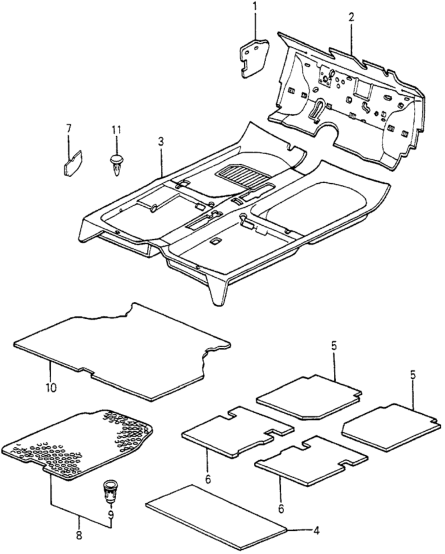 1
2
7
11
3
10
5
5
6
6
9
8
4