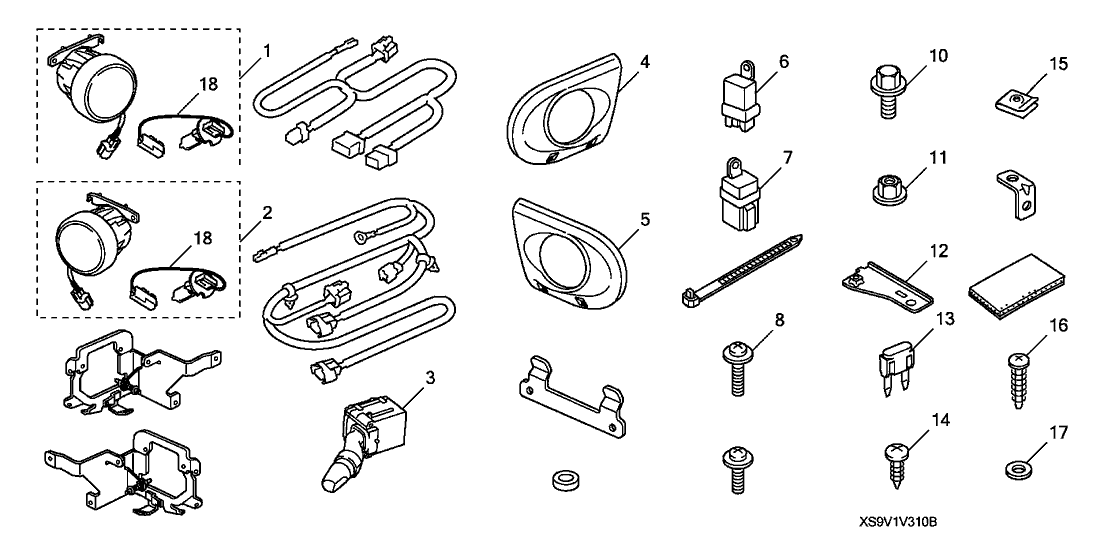 1
18
2
18
3
4
5
6
7
8
10
11
12
13
14
15
16
17
XS9V1V310B