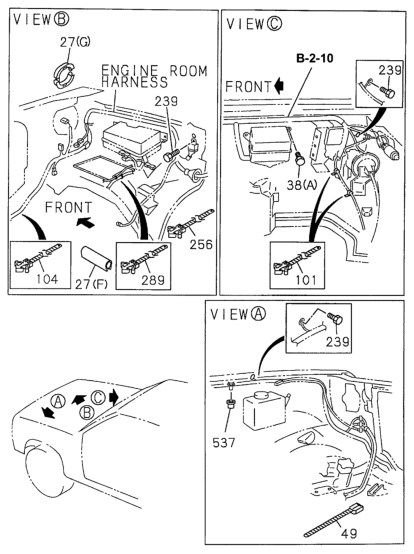 VIEW Ⓑ

27(G)

ENGINE ROOM HARNESS

239

FRONT

256

104

27(F)

289

VIEW Ⓒ

B-2-10

FRONT

239

38(A)

101

VIEW Ⓐ

239

537

49

Ⓐ

Ⓒ

Ⓑ