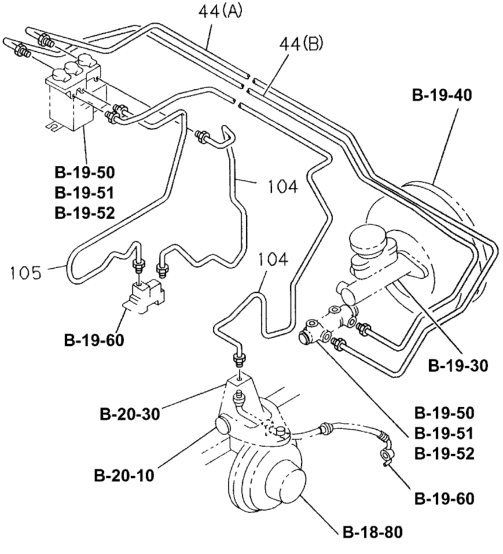 44(A)
44(B)
B-19-40
B-19-50
B-19-51
B-19-52
104
105
104
B-19-60
B-19-30
B-20-30
B-19-50
B-19-51
B-19-52
B-20-10
B-19-60
B-18-80