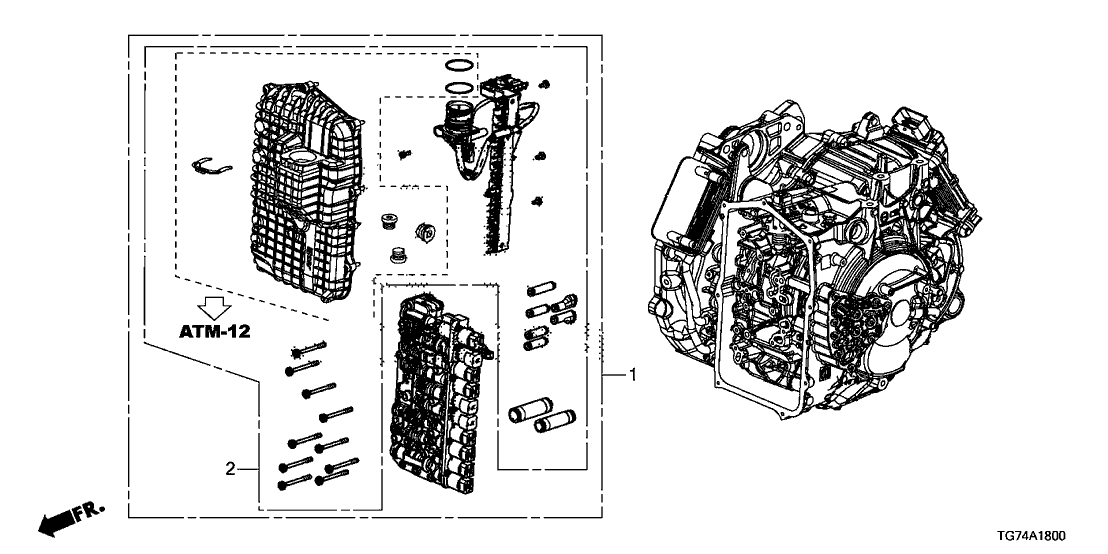 ATM-12

1

2

FR.

TG74A1800