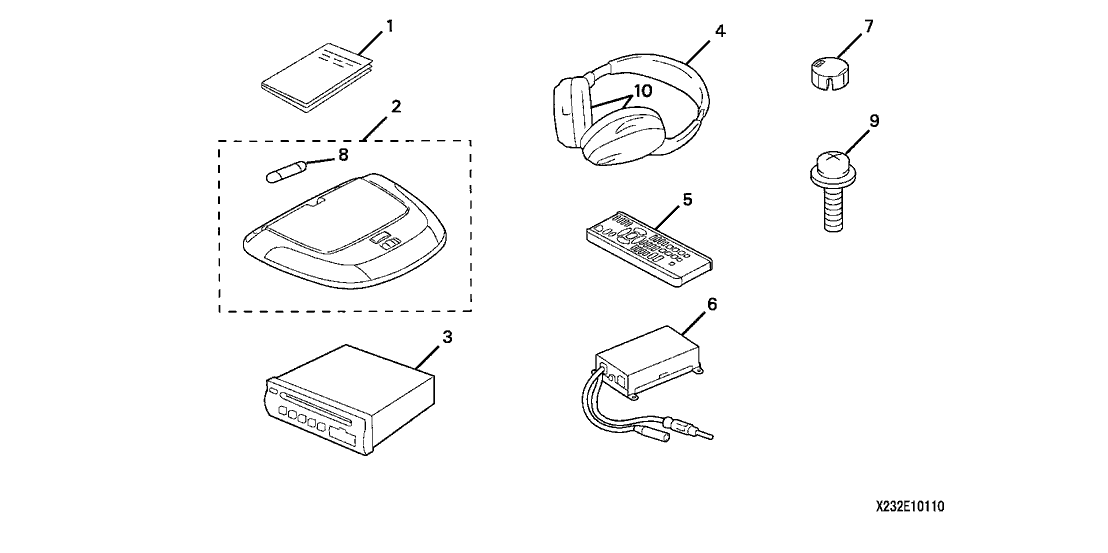 1
2
8
3
4
10
5
6
7
9
X232E10110