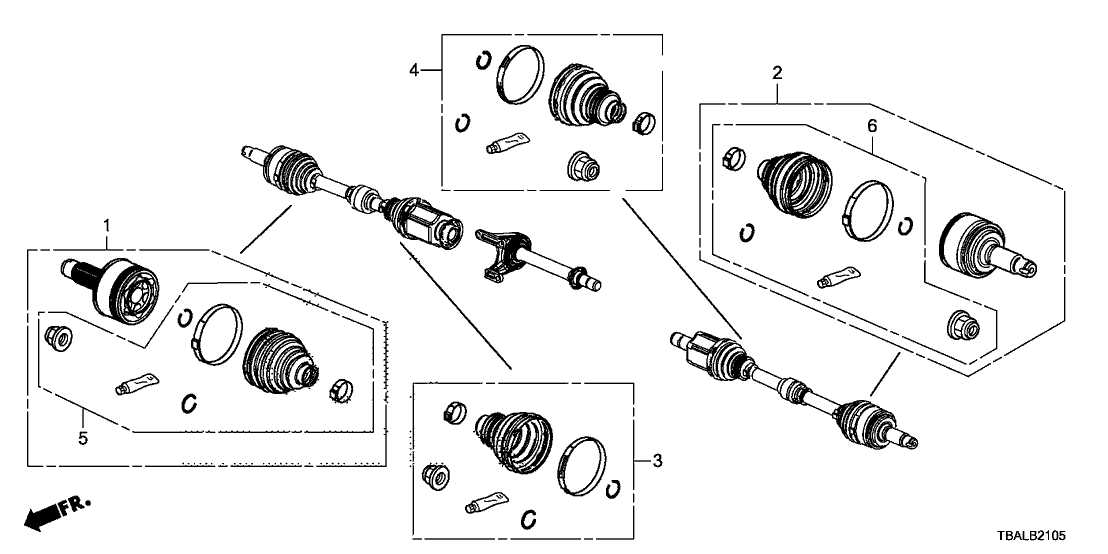 4

2

6

1

5

3

FR.

TBALB2105