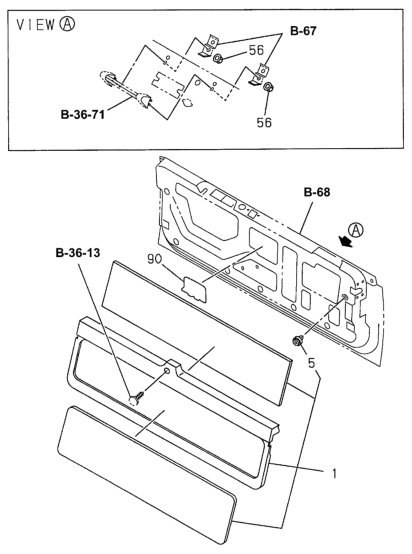 VIEW Ⓐ
B-67
56
B-36-71
56
B-68
Ⓐ
B-36-13
90
5
1