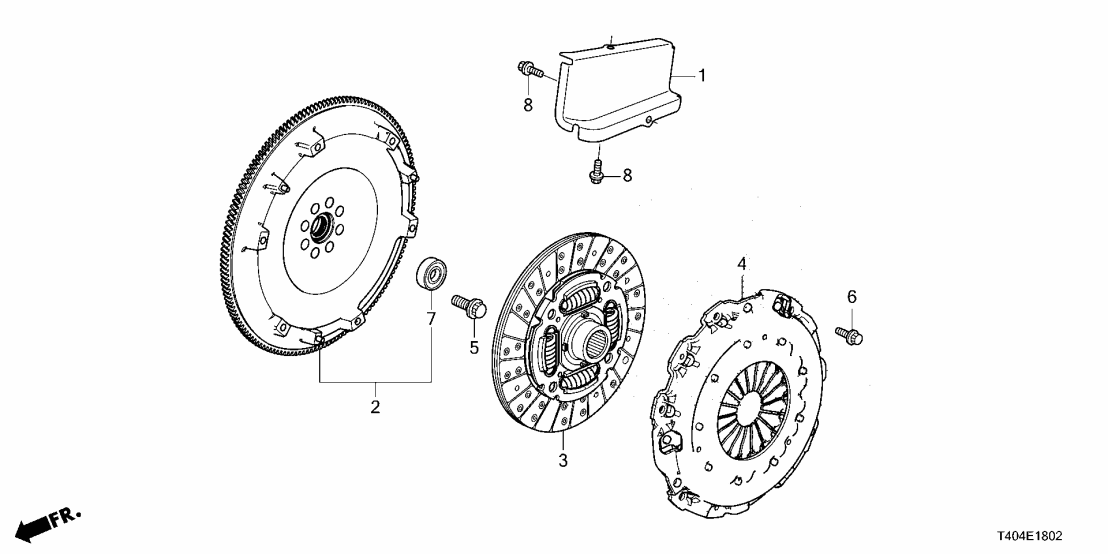 1
8
8
4
6
7
5
2
3
FR.
T404E1802