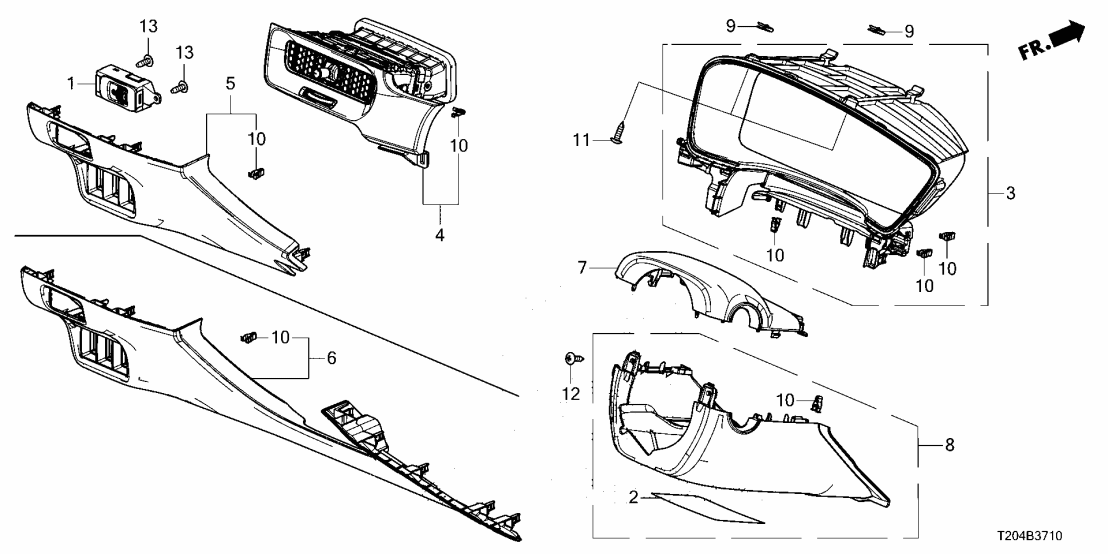 13
13
1
5
10
10
4
9
9
FR.
11
3
10
10
10
7
10
6
12
10
8
2
T204B3710