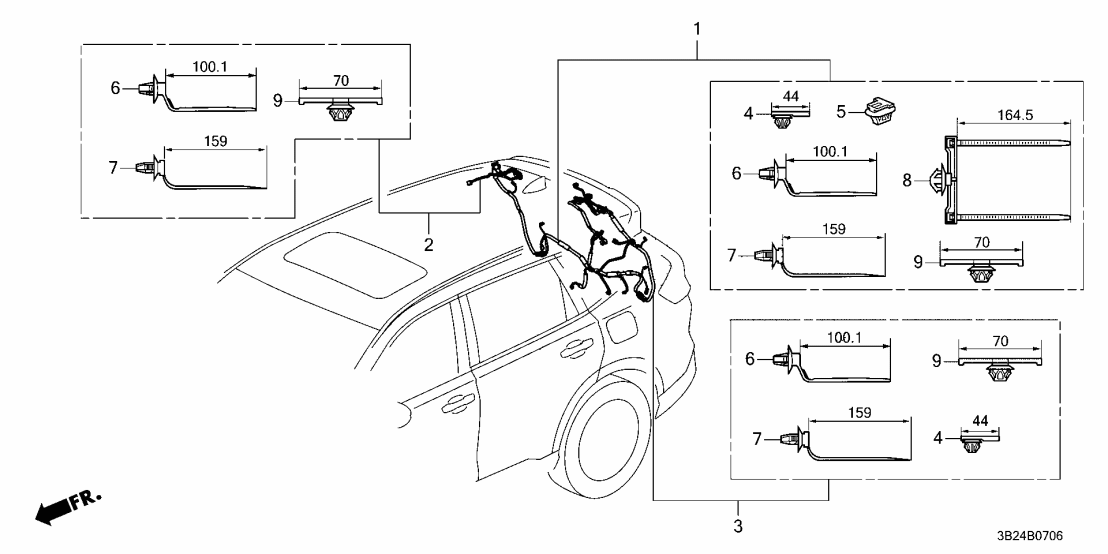 6
100.1
9
70
7
159
2
1
4
44
5
164.5
6
100.1
8
7
159
9
70
6
100.1
9
70
7
159
4
44
3
FR.
3B24B0706