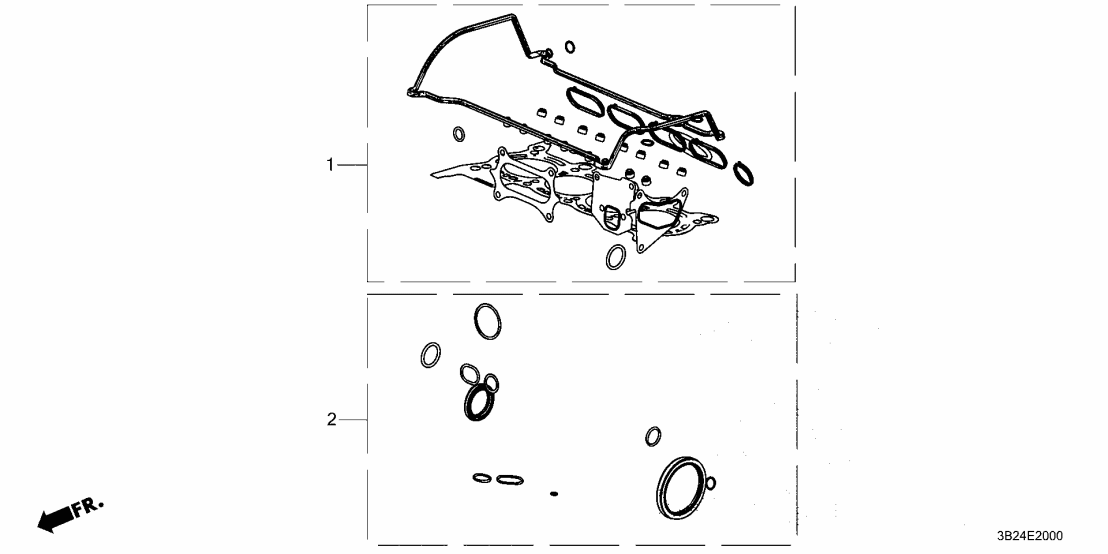 1

2

FR.

3B24E2000