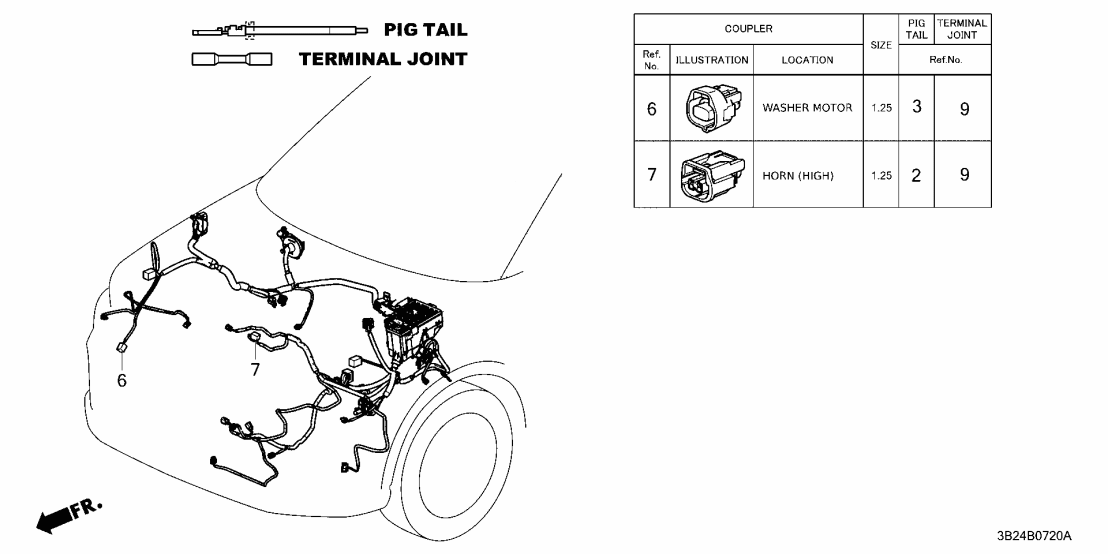 PIG TAIL
TERMINAL JOINT

| COUPLER | | | SIZE | PIG TAIL | TERMINAL JOINT |
|---|---|---|---|---|---|
| Ref. No. | ILLUSTRATION | LOCATION | | Ref.No. | |
| 6 | | WASHER MOTOR | 1.25 | 3 | 9 |
| 7 | | HORN (HIGH) | 1.25 | 2 | 9 |

6
7
FR.
3B24B0720A