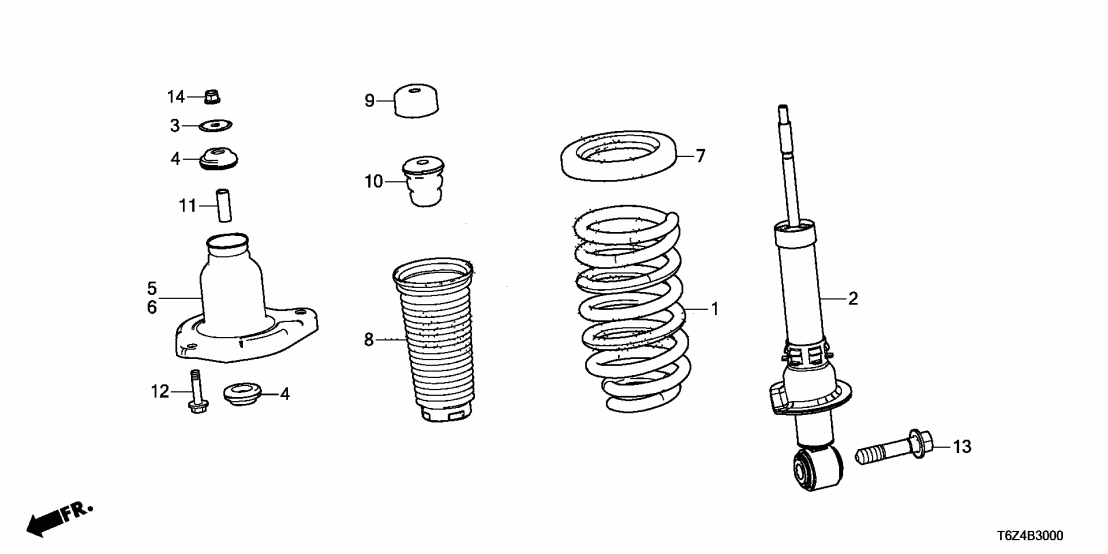 14
3
4
11
5
6
12
4
9
10
8
7
1
2
13
FR.
T6Z4B3000