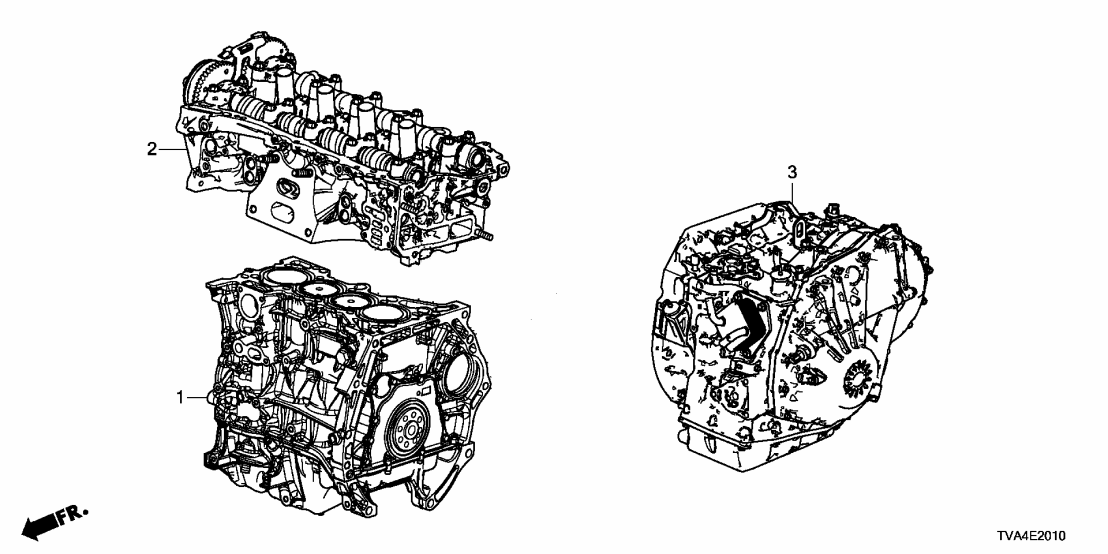 2

3

1

FR.

TVA4E2010