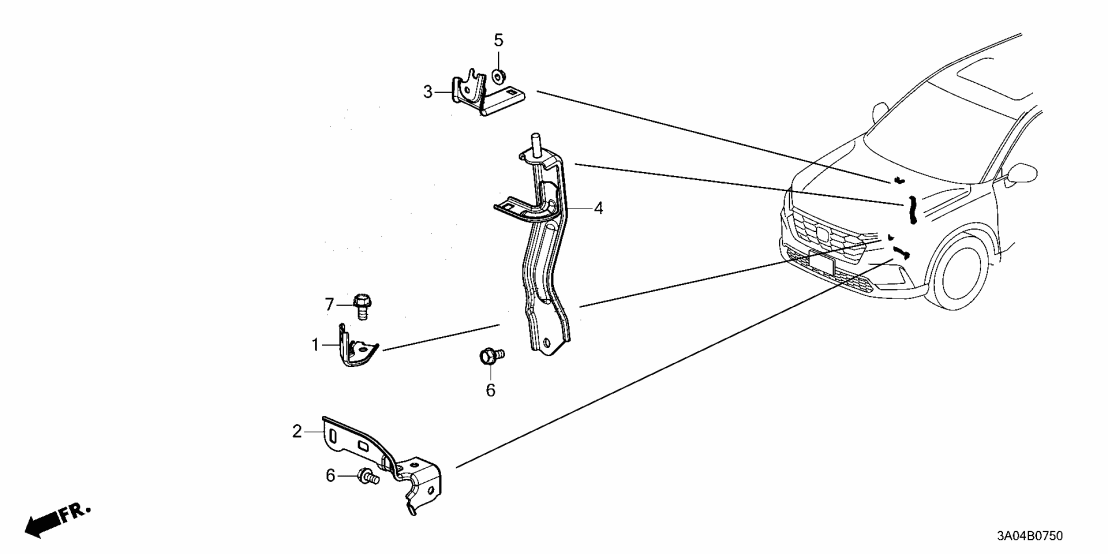 5
3
4
7
1
6
2
6
FR.
3A04B0750