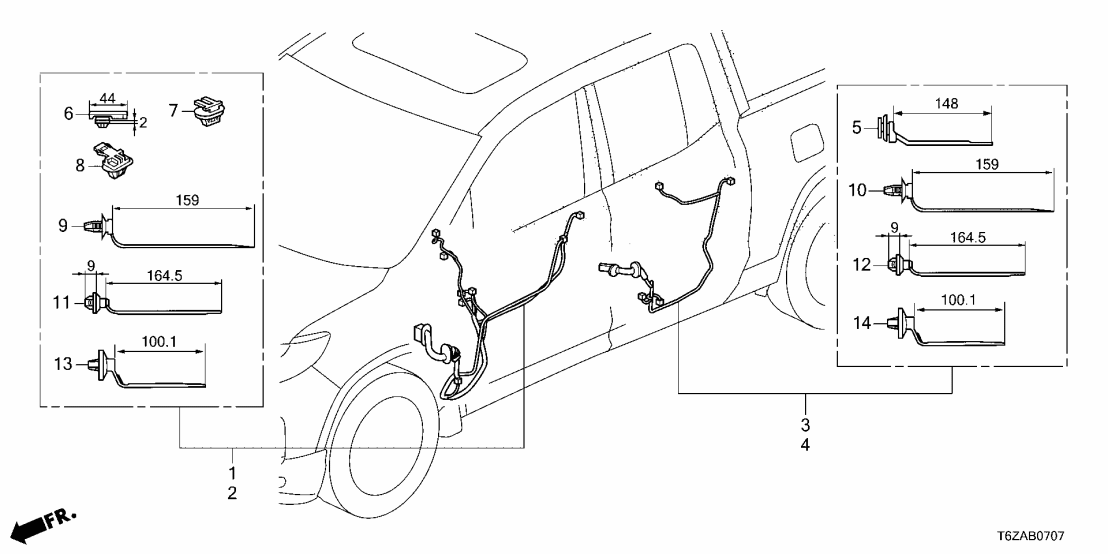 6
44
2
7
8
9
159
9
11
164.5
13
100.1
1
2
5
148
10
159
9
12
164.5
14
100.1
3
4
FR.
T6ZAB0707