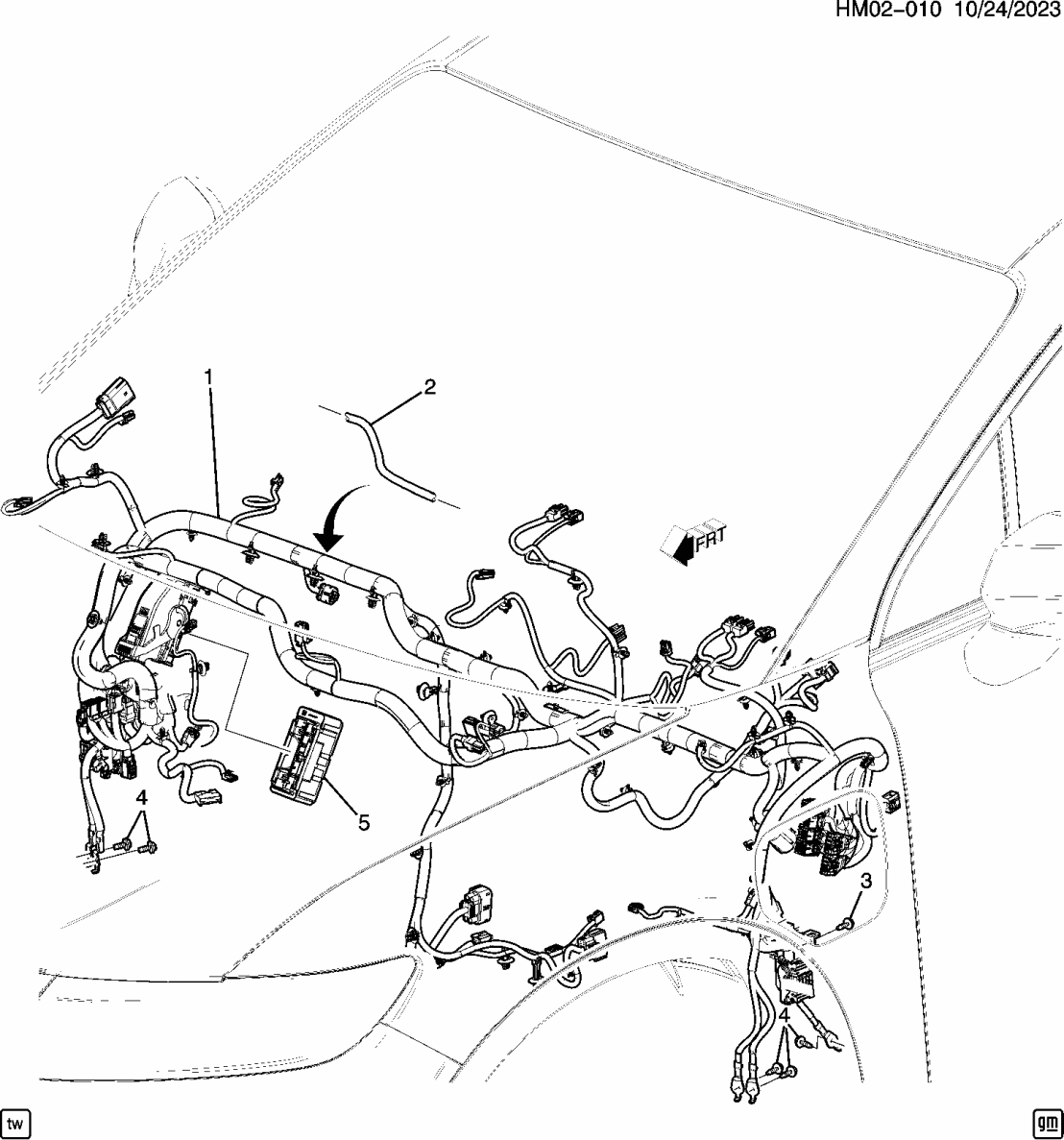 HM02-010 10/24/2023

1

2

FRT

4

5

3

4

tw

gm