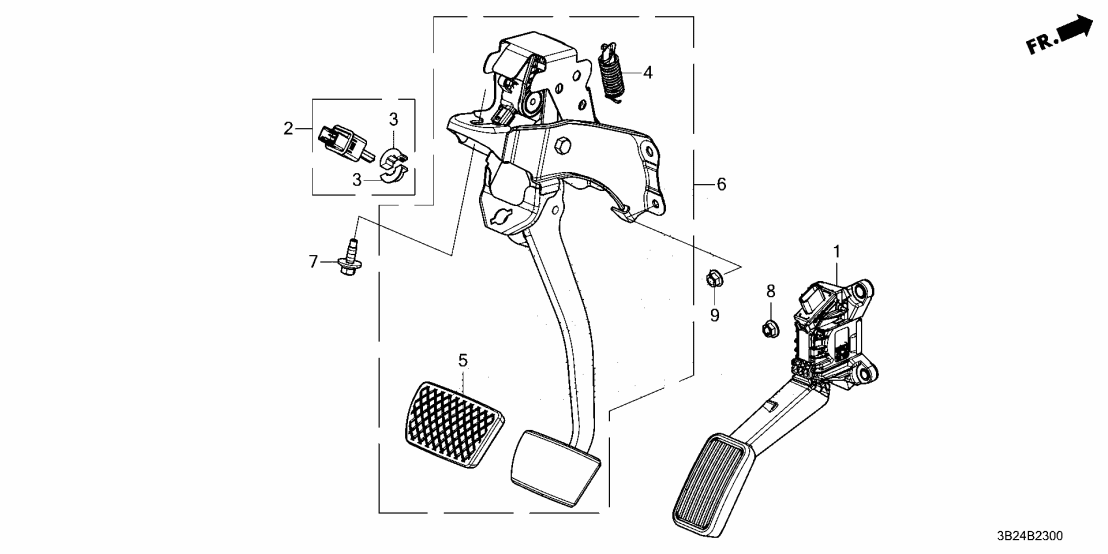 FR.
4
2
3
3
6
7
1
8
9
5
3B24B2300