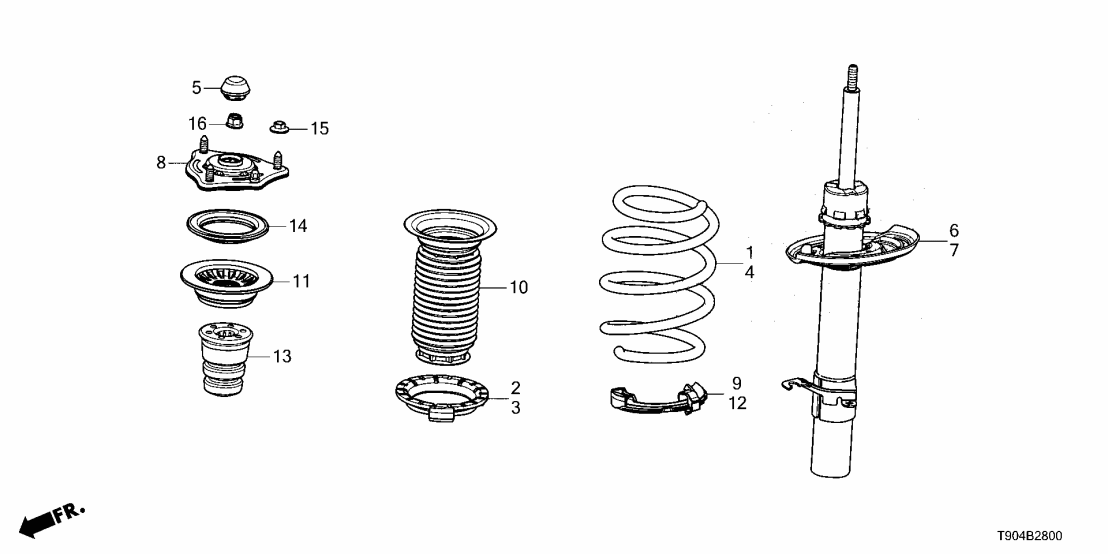 5
16
15
8
14
11
13
10
2
3
1
4
9
12
6
7
FR.
T904B2800