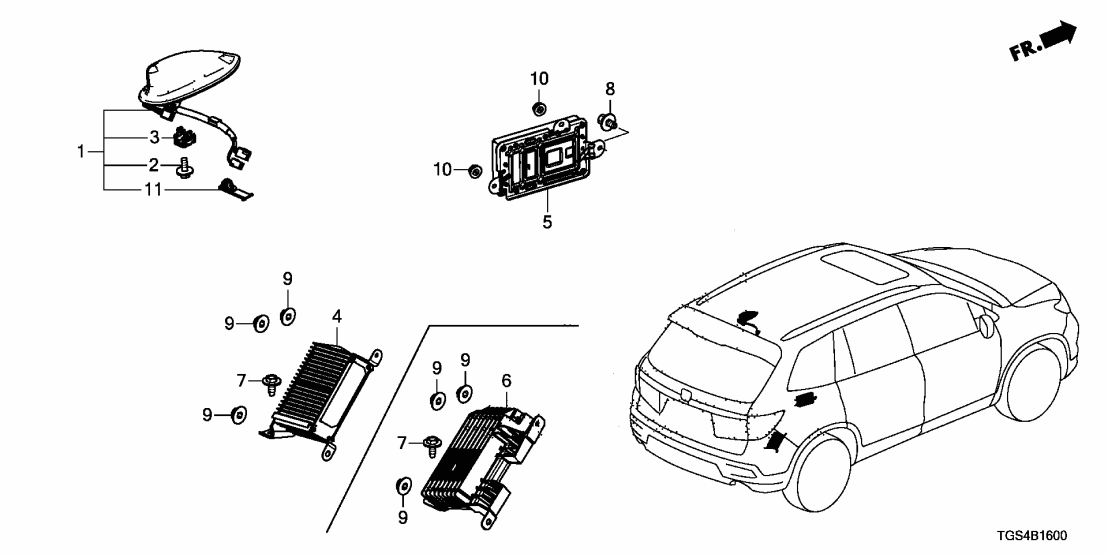 FR.

1
3
2
11

10
8
10
5

9
9
4
7
9

9
9
6
7
9

TGS4B1600