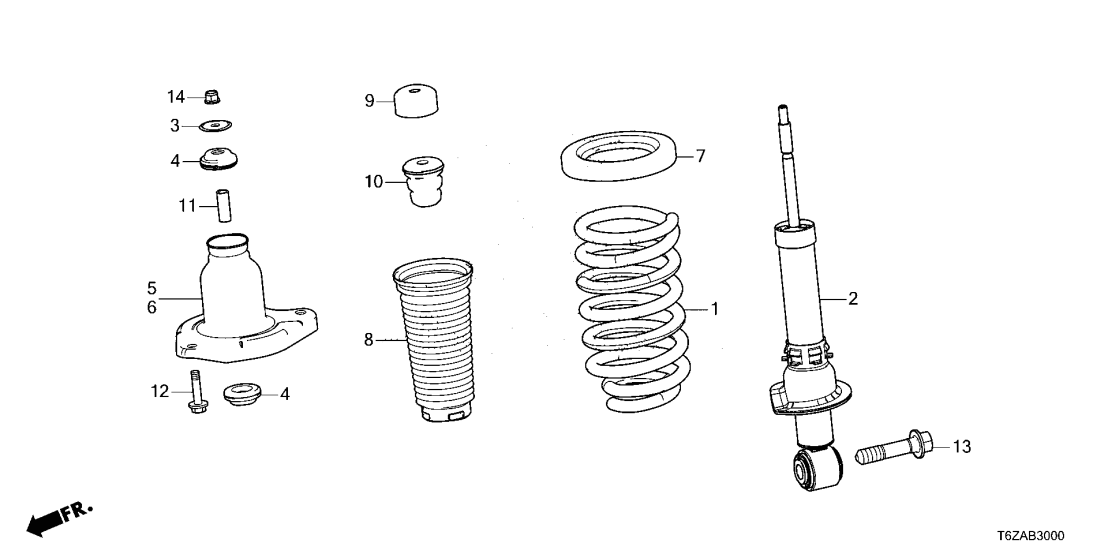 14
3
4
11
5
6
12
4
9
10
8
7
1
2
13
FR.
T6ZAB3000