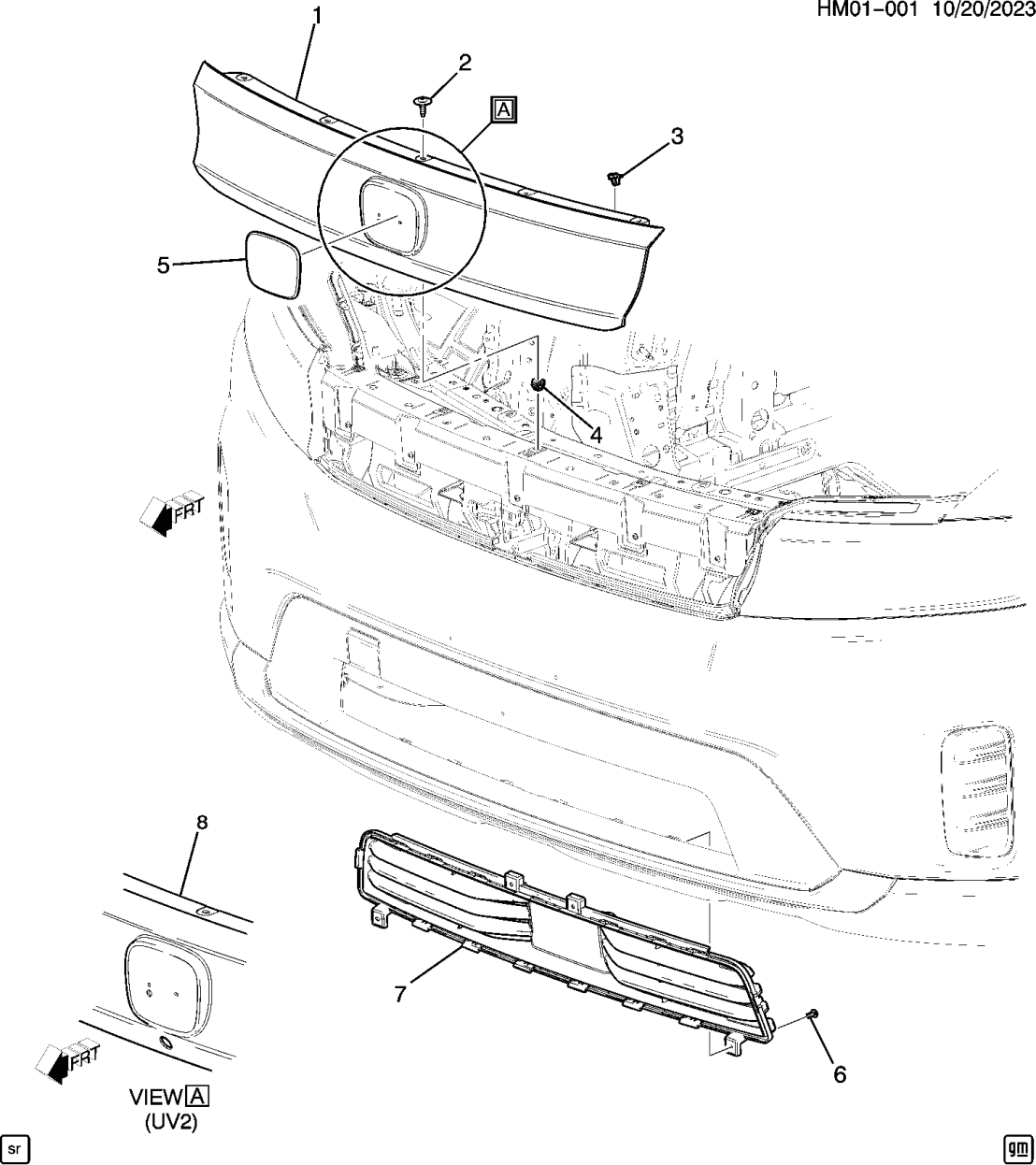 HM01-001 10/20/2023

1
2
A
3
5
4
FRT
8
7
6
FRT
VIEW A
(UV2)
sr
gm