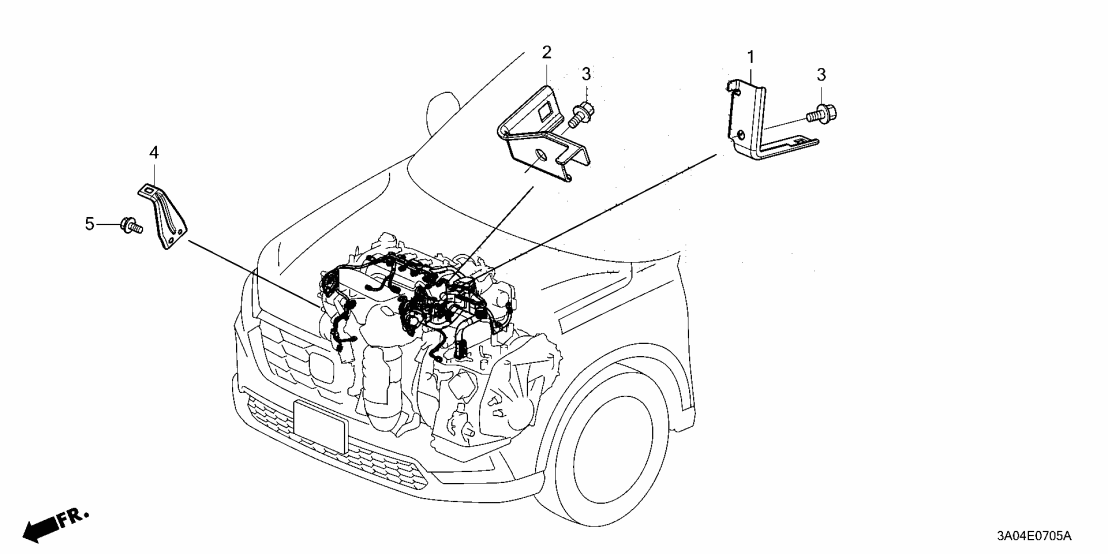 2
3
1
3
4
5
FR.
3A04E0705A