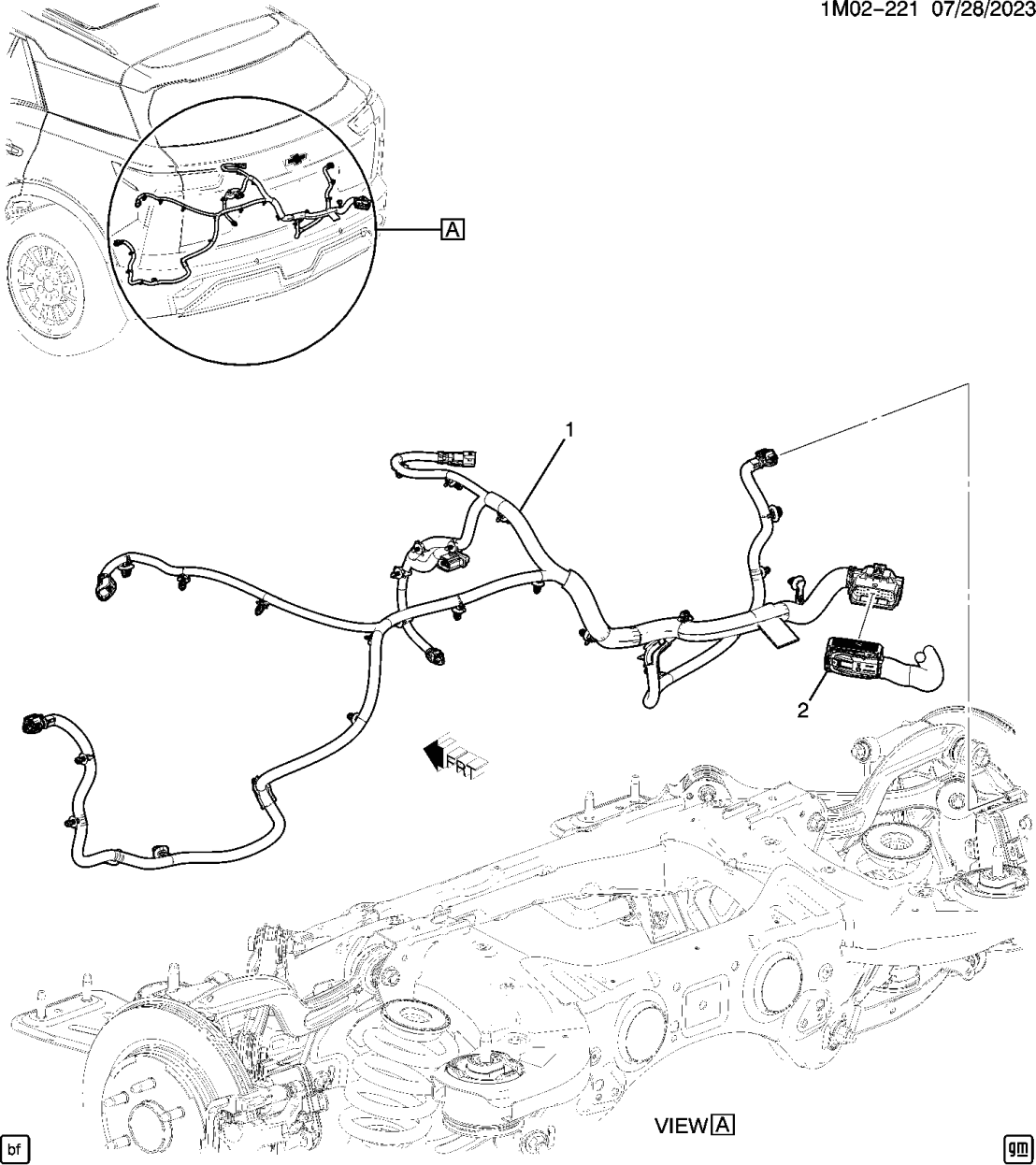 1M02-221 07/28/2023

A

1

2

FRT

VIEW A

bf

gm