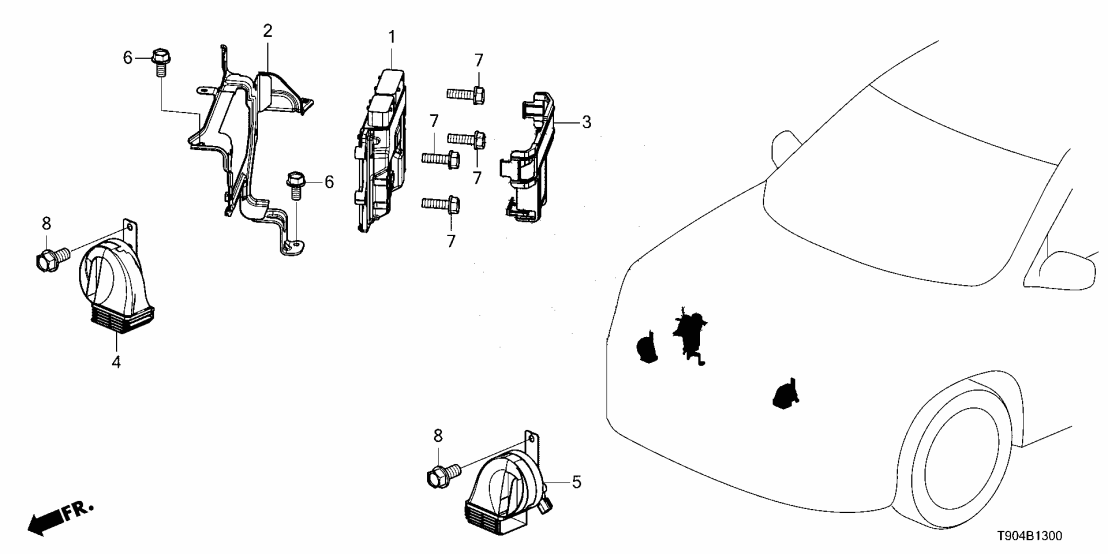 6
2
1
7
3
7
7
6
7
8
4
8
5
FR.
T904B1300