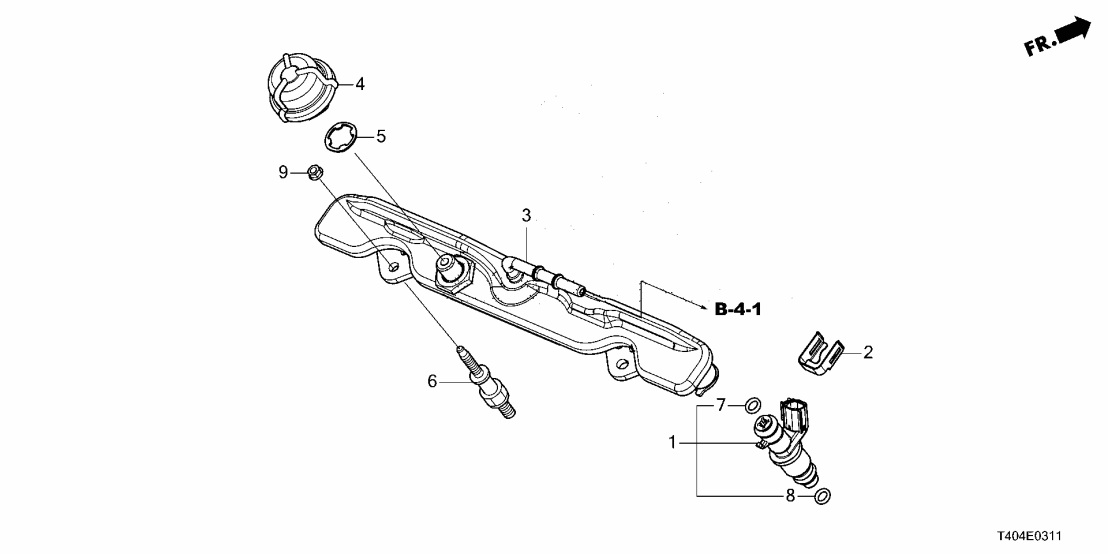 FR.

4

5

9

3

B-4-1

2

6

7

1

8

T404E0311